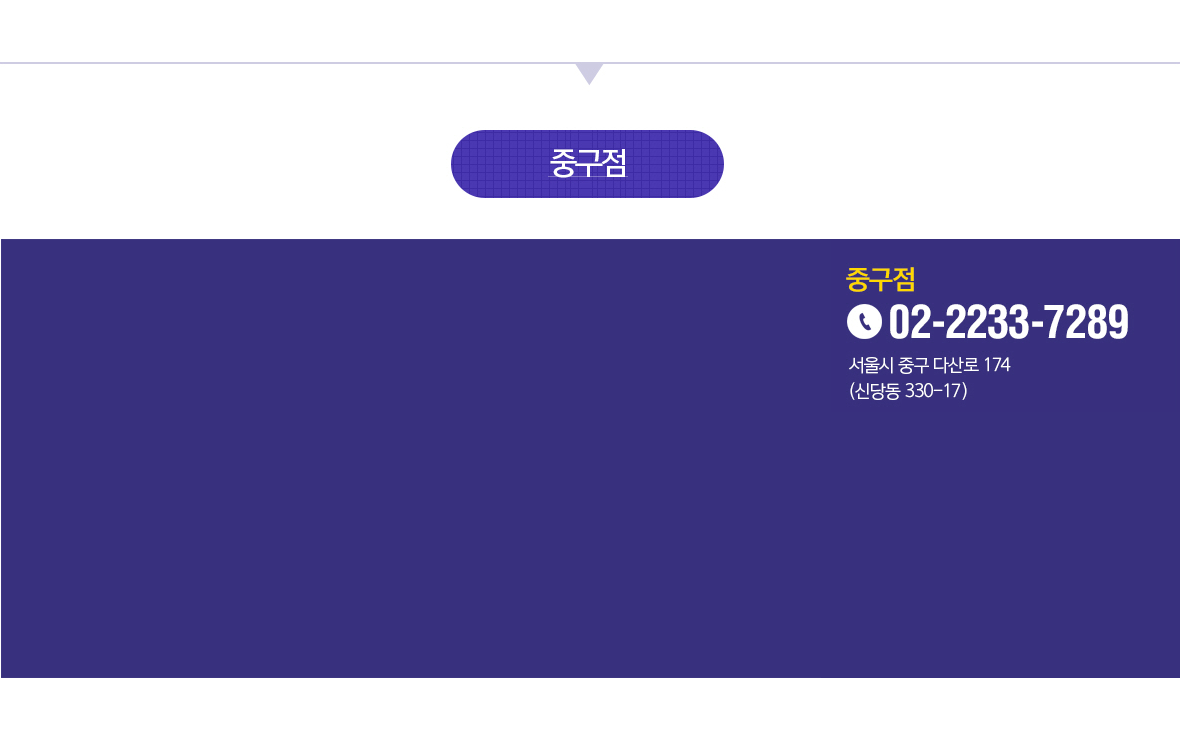 중구점

중구점

02-2233-7289

서울시 중구 다산로 174
(신당동 330-17)